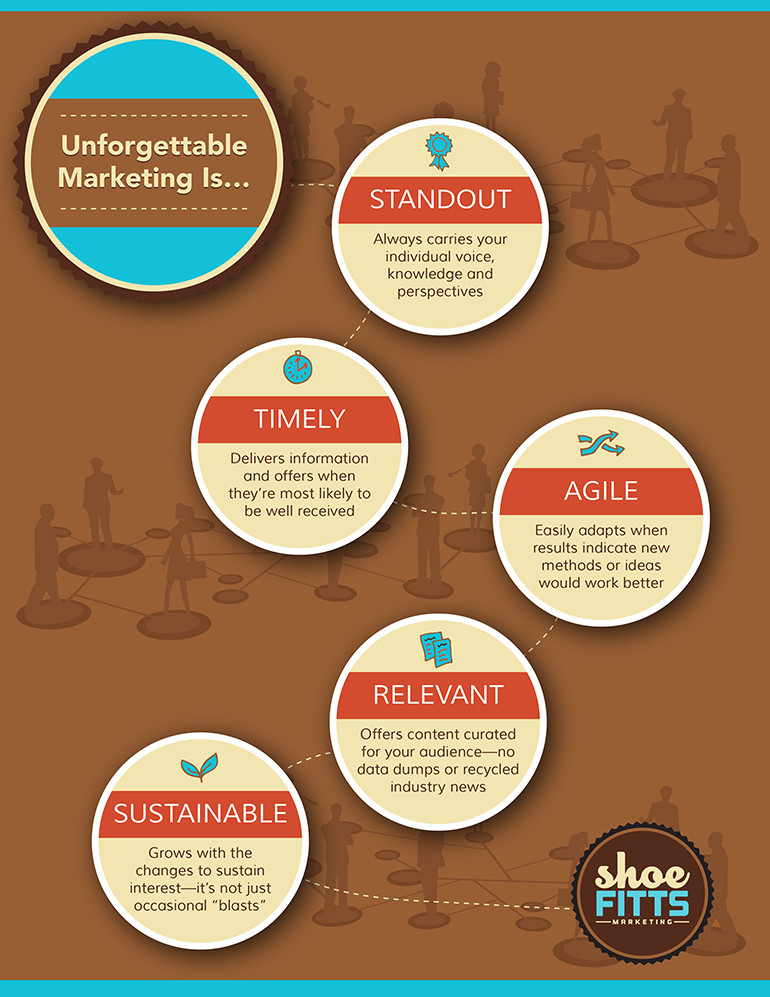 Unforgettable Marketing Is...

STANDOUT

Always carries your individual voice, knowledge and perspectives

TIMELY

Delivers information and offers when they're most likely to be well received

AGILE

Easily adapts when results indicate new methods or ideas would work better

RELEVANT

Offers content curated for your audience—no data dumps or recycled industry news

SUSTAINABLE

Grows with the changes to sustain interest—it's not just occasional "blasts"

shoe FITTS MARKETING